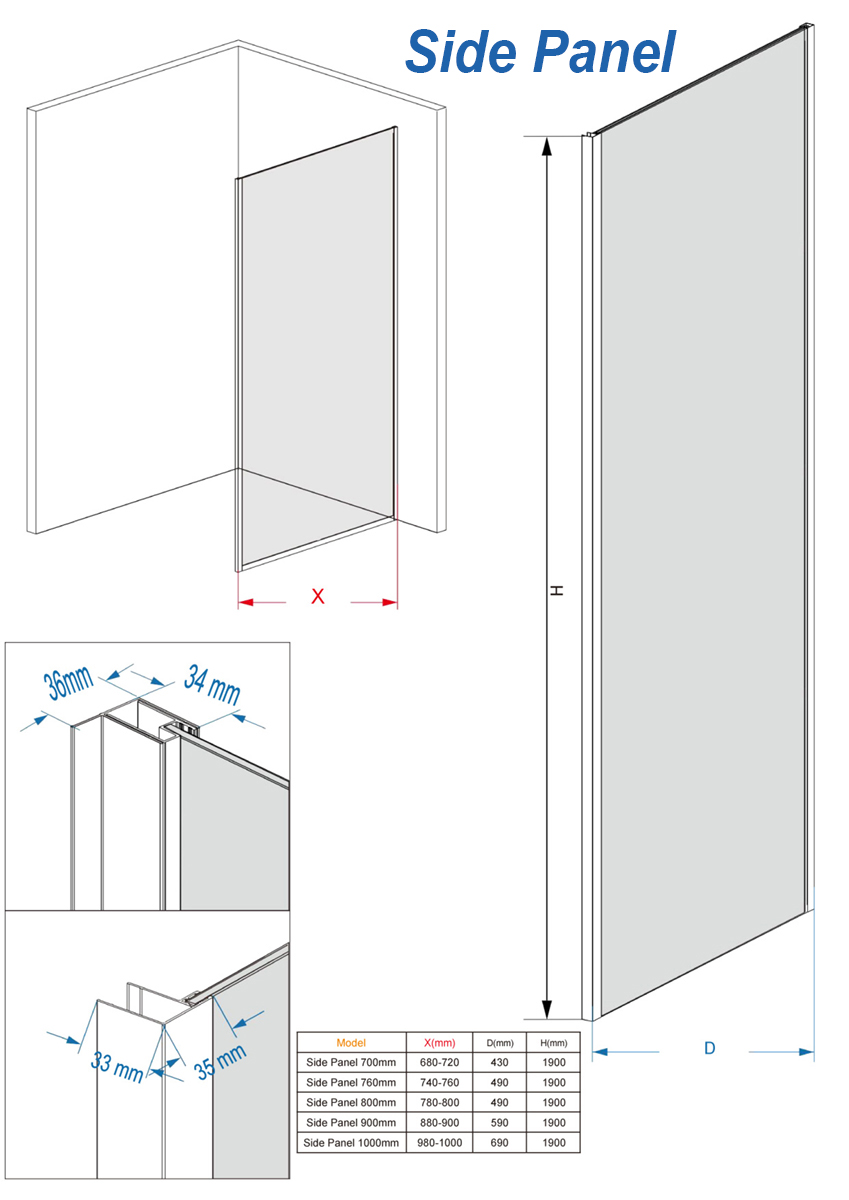 Side Panel

X

H

D

36mm

34 mm

33 mm

35 mm

| Model | X(mm) | D(mm) | H(mm) |
|---|---|---|---|
| Side Panel 700mm | 680-720 | 430 | 1900 |
| Side Panel 760mm | 740-760 | 490 | 1900 |
| Side Panel 800mm | 780-800 | 490 | 1900 |
| Side Panel 900mm | 880-900 | 590 | 1900 |
| Side Panel 1000mm | 980-1000 | 690 | 1900 |