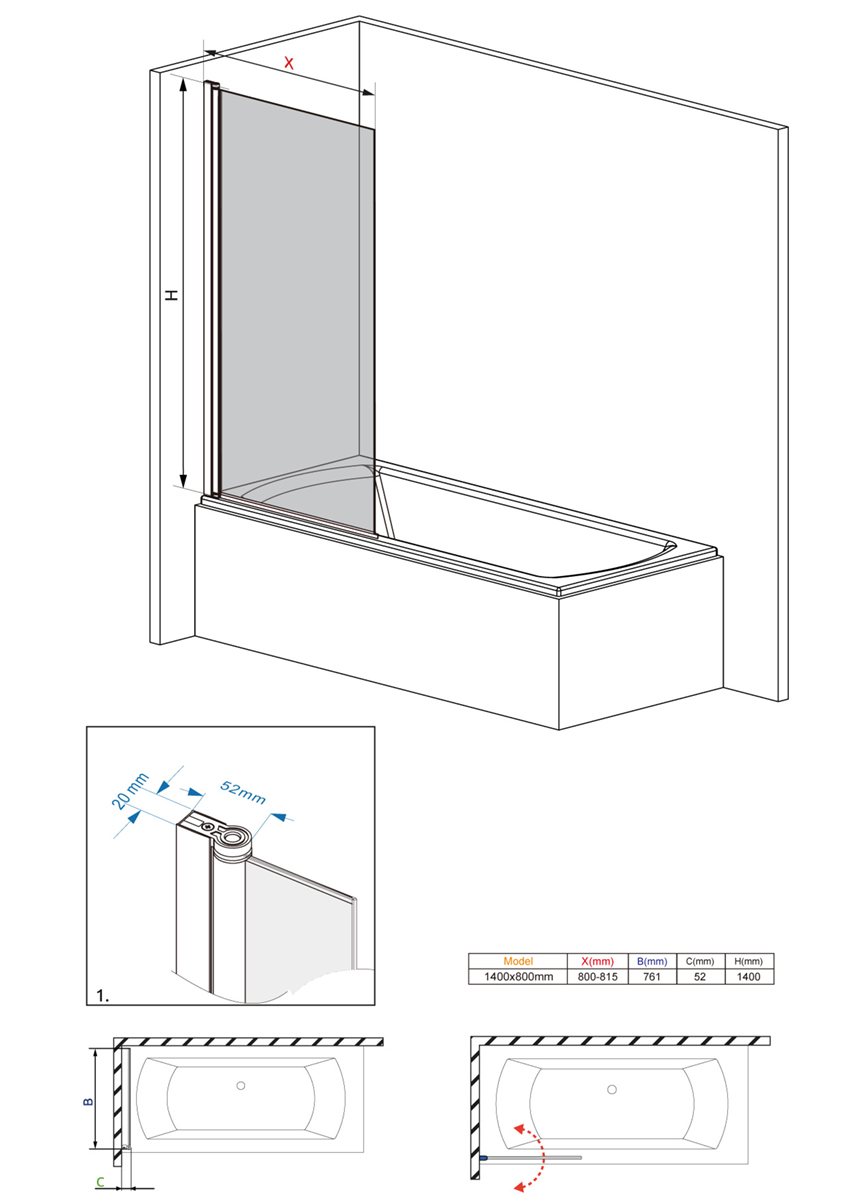 X

H

20 mm

52mm

1.

| Model | X(mm) | B(mm) | C(mm) | H(mm) |
|---|---|---|---|---|
| 1400x800mm | 800-815 | 761 | 52 | 1400 |

B

C